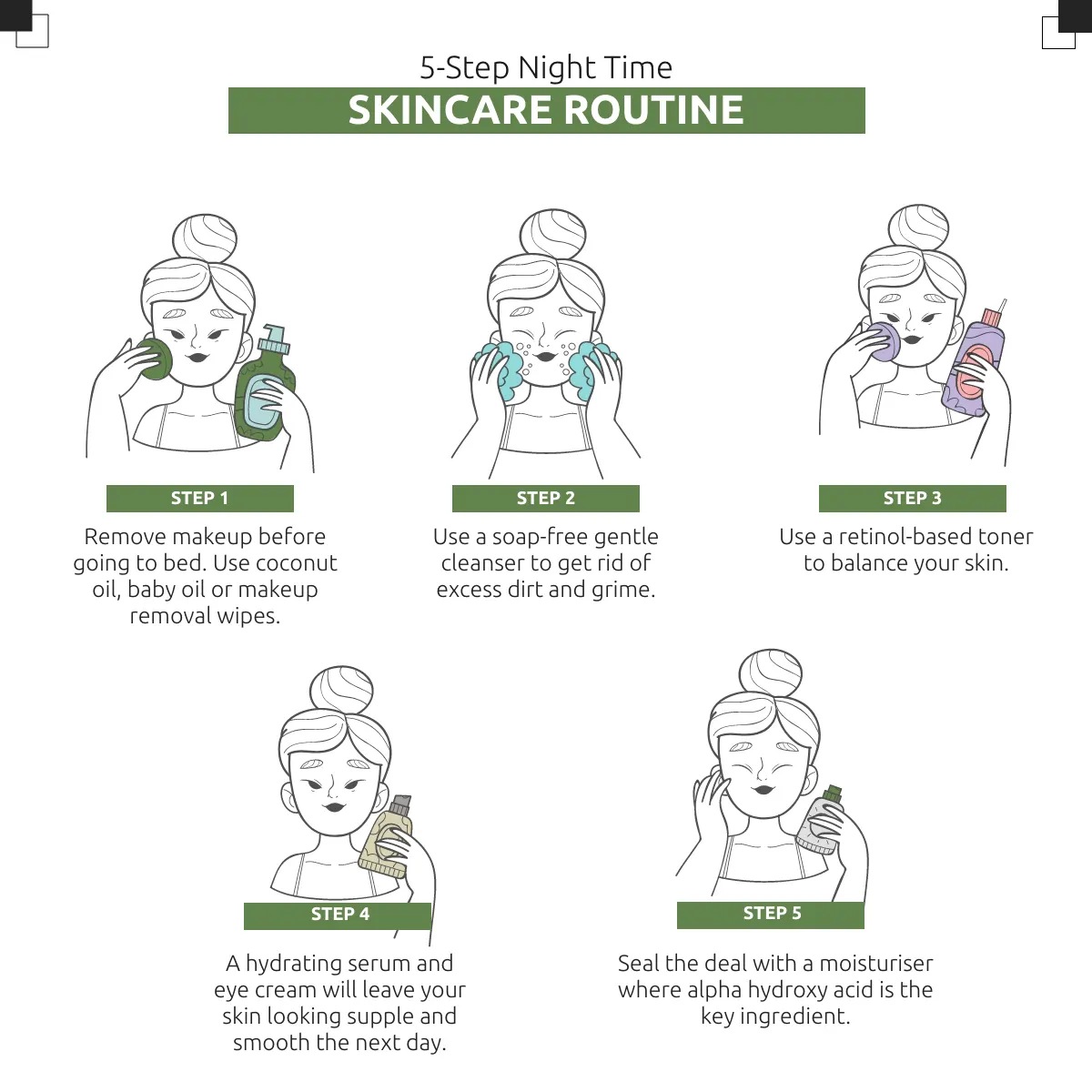 5-Step Night Time
SKINCARE ROUTINE

STEP 1
Remove makeup before going to bed. Use coconut oil, baby oil or makeup removal wipes.

STEP 2
Use a soap-free gentle cleanser to get rid of excess dirt and grime.

STEP 3
Use a retinol-based toner to balance your skin.

STEP 4
A hydrating serum and eye cream will leave your skin looking supple and smooth the next day.

STEP 5
Seal the deal with a moisturiser where alpha hydroxy acid is the key ingredient.